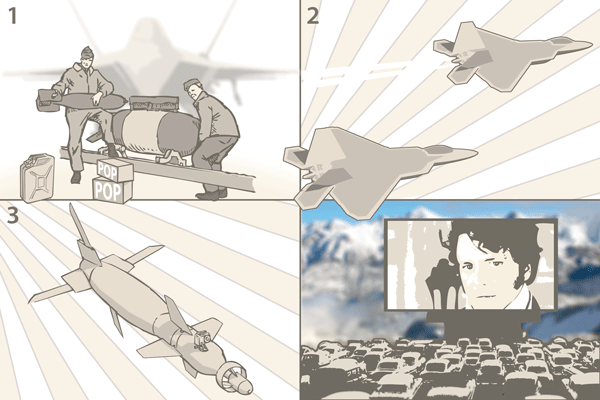 1

POP

POP

2

3