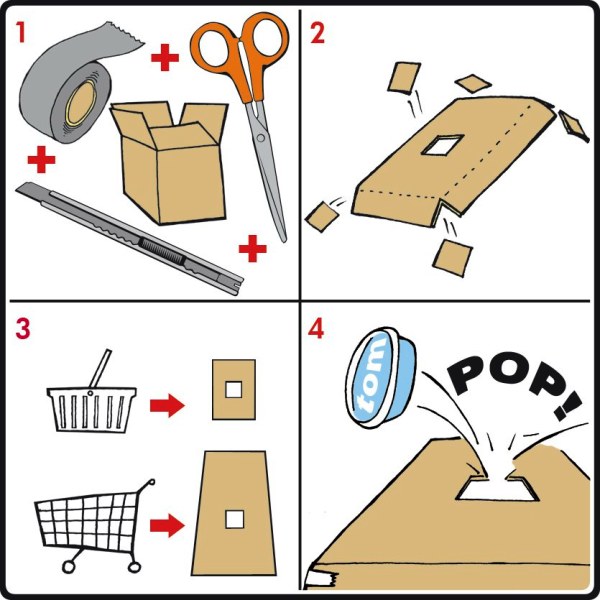 1

2

3

4

tom

POP!