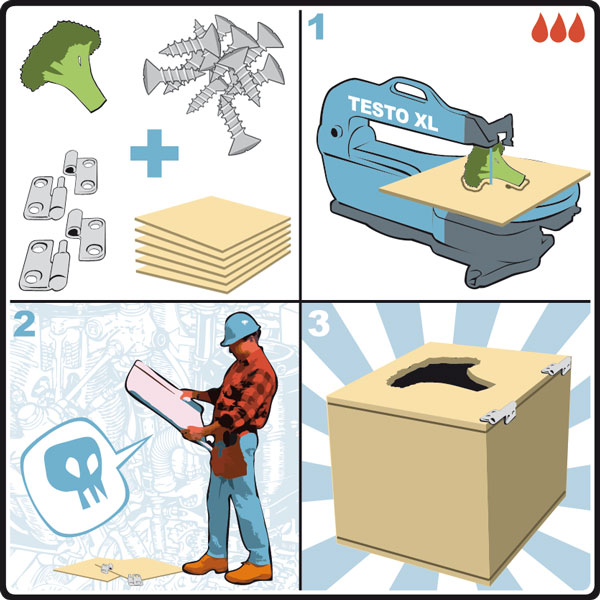 1

TESTO XL

2

3