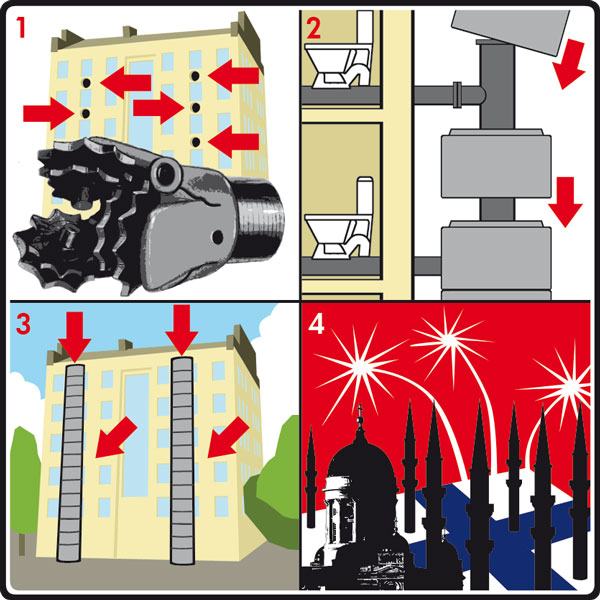 1

2

3

4